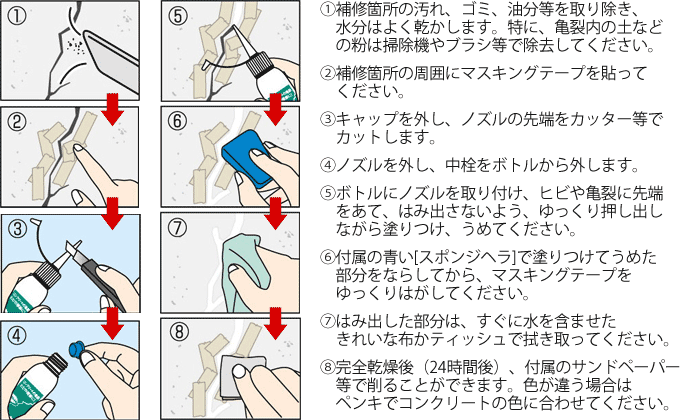 ①

②

③

④

⑤

⑥

⑦

⑧

①補修箇所の汚れ、ゴミ、油分等を取り除き、水分はよく乾かします。特に、亀裂内の土などの粉は掃除機やブラシ等で除去してください。

②補修箇所の周囲にマスキングテープを貼ってください。

③キャップを外し、ノズルの先端をカッター等でカットします。

④ノズルを外し、中栓をボトルから外します。

⑤ボトルにノズルを取り付け、ヒビや亀裂に先端をあて、はみ出さないよう、ゆっくり押し出しながら塗りつけ、うめてください。

⑥付属の青い[スポンジヘラ]で塗りつけてうめた部分をならしてから、マスキングテープをゆっくりはがしてください。

⑦はみ出した部分は、すぐに水を含ませたきれいな布かティッシュで拭き取ってください。

⑧完全乾燥後（24時間後）、付属のサンドペーパー等で削ることができます。色が違う場合はペンキでコンクリートの色に合わせてください。