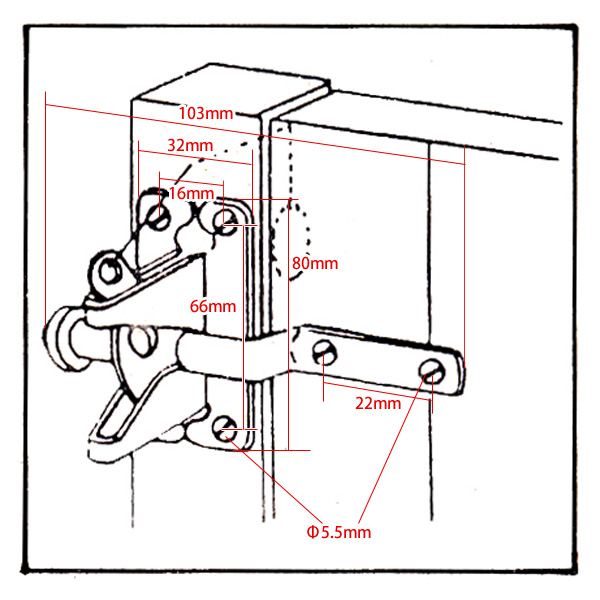 103mm
32mm
16mm
80mm
66mm
22mm
Φ5.5mm